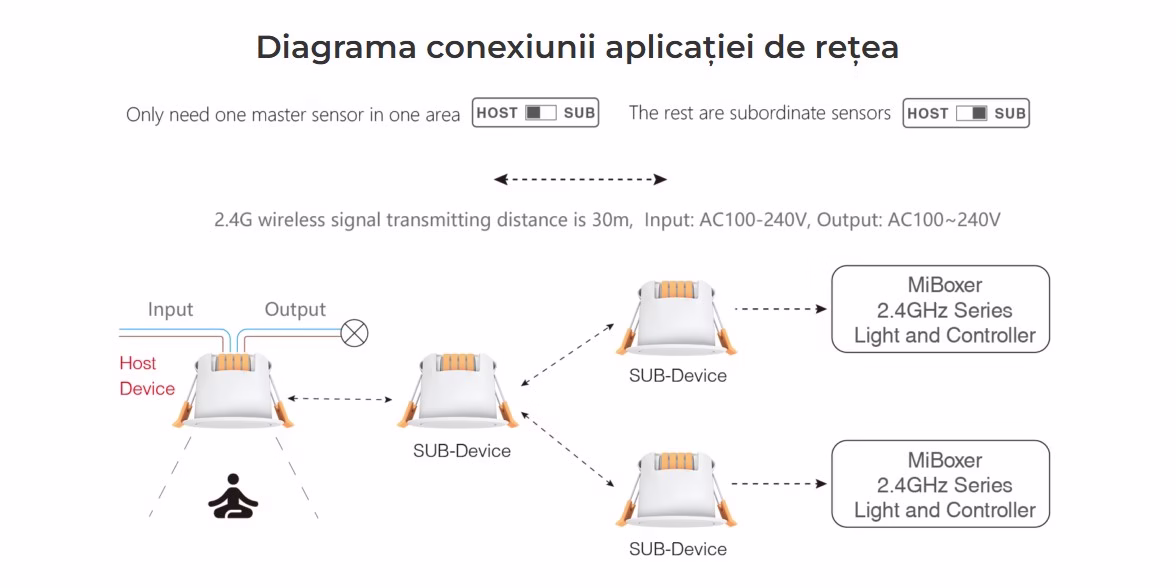 Diagrama conexiunii aplicației de rețea

Only need one master sensor in one area HOST SUB The rest are subordinate sensors HOST SUB

2.4G wireless signal transmitting distance is 30m, Input: AC100-240V, Output: AC100~240V

Input Output

Host Device

SUB-Device

SUB-Device

MiBoxer 2.4GHz Series Light and Controller

SUB-Device

MiBoxer 2.4GHz Series Light and Controller